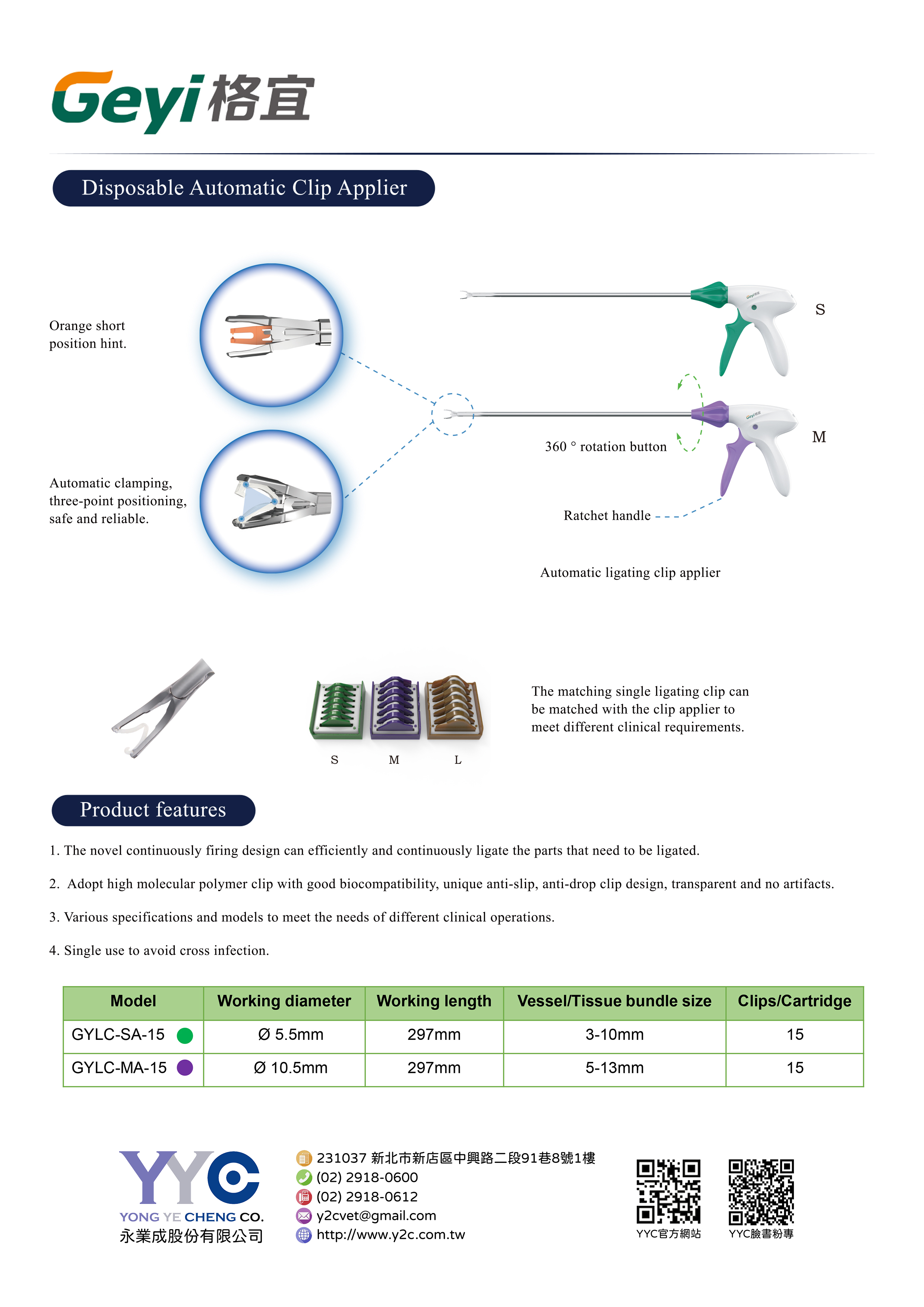 Geyi 格宜

Disposable Automatic Clip Applier

Orange short position hint.

Automatic clamping, three-point positioning, safe and reliable.

S

M

360 ° rotation button

Ratchet handle

Automatic ligating clip applier

S M L

The matching single ligating clip can be matched with the clip applier to meet different clinical requirements.

Product features

1. The novel continuously firing design can efficiently and continuously ligate the parts that need to be ligated.

2. Adopt high molecular polymer clip with good biocompatibility, unique anti-slip, anti-drop clip design, transparent and no artifacts.

3. Various specifications and models to meet the needs of different clinical operations.

4. Single use to avoid cross infection.

| Model | Working diameter | Working length | Vessel/Tissue bundle size | Clips/Cartridge |
|---|---|---|---|---|
| GYLC-SA-15 | Ø 5.5mm | 297mm | 3-10mm | 15 |
| GYLC-MA-15 | Ø 10.5mm | 297mm | 5-13mm | 15 |

YYC
YONG YE CHENG CO.
永業成股份有限公司

231037 新北市新店區中興路二段91巷8號1樓
(02) 2918-0600
(02) 2918-0612
y2cvet@gmail.com
http://www.y2c.com.tw

YYC官方網站
YYC臉書粉專